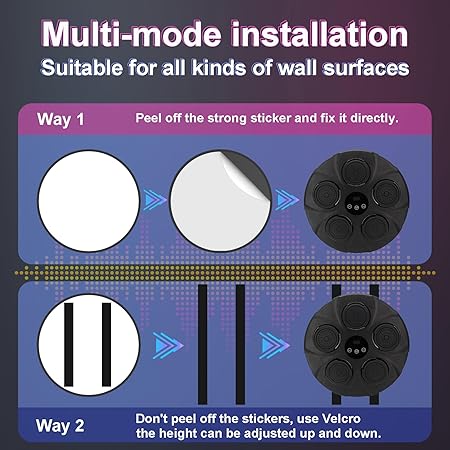 Multi-mode installation
Suitable for all kinds of wall surfaces

Way 1
Peel off the strong sticker and fix it directly.

Way 2
Don't peel off the stickers, use Velcro the height can be adjusted up and down.